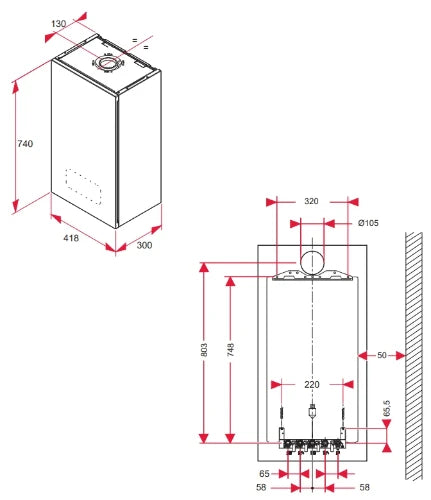 130
=
=
740
418
300
320
Ø105
803
748
50
220
65,5
65
58
58